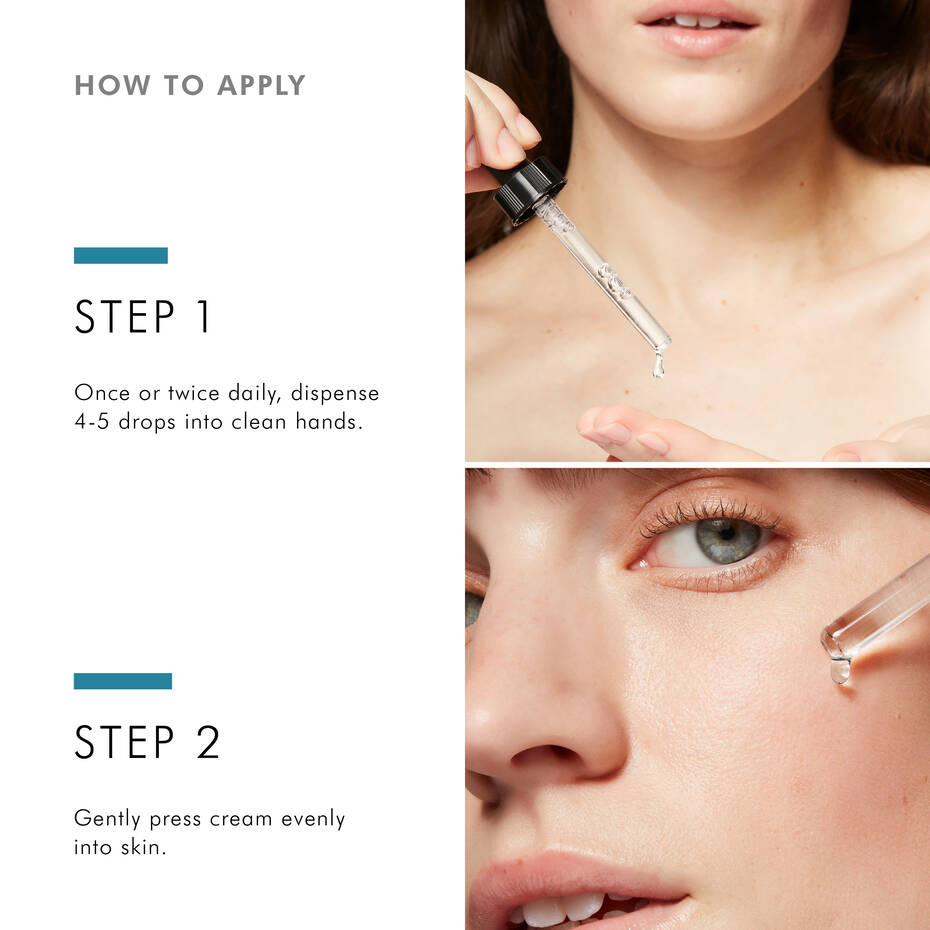 HOW TO APPLY

STEP 1

Once or twice daily, dispense 4-5 drops into clean hands.

STEP 2

Gently press cream evenly into skin.