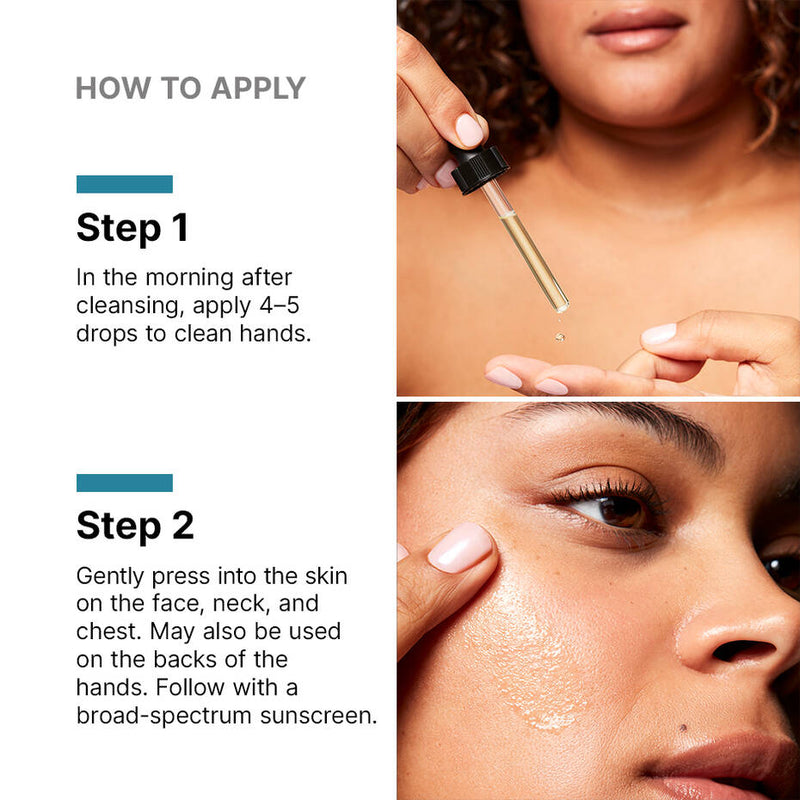 HOW TO APPLY

Step 1

In the morning after cleansing, apply 4–5 drops to clean hands.

Step 2

Gently press into the skin on the face, neck, and chest. May also be used on the backs of the hands. Follow with a broad-spectrum sunscreen.